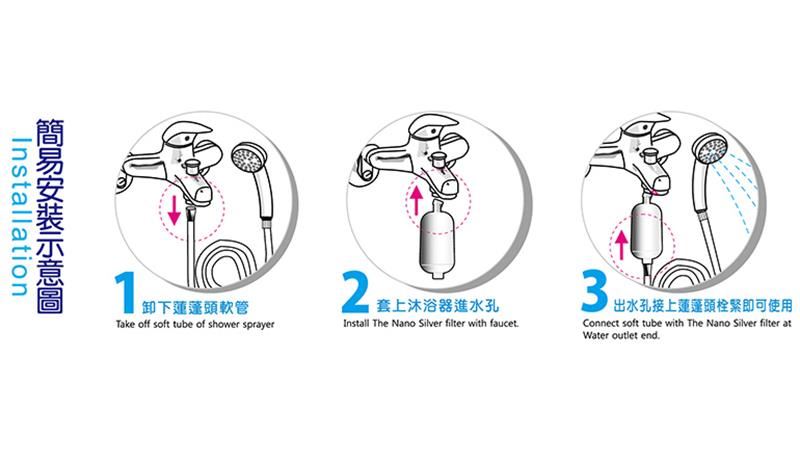 簡易安裝示意圖
Installation

1 卸下蓮蓬頭軟管
Take off soft tube of shower sprayer

2 套上沐浴器進水孔
Install The Nano Silver filter with faucet.

3 出水孔接上蓮蓬頭栓緊即可使用
Connect soft tube with The Nano Silver filter at Water outlet end.